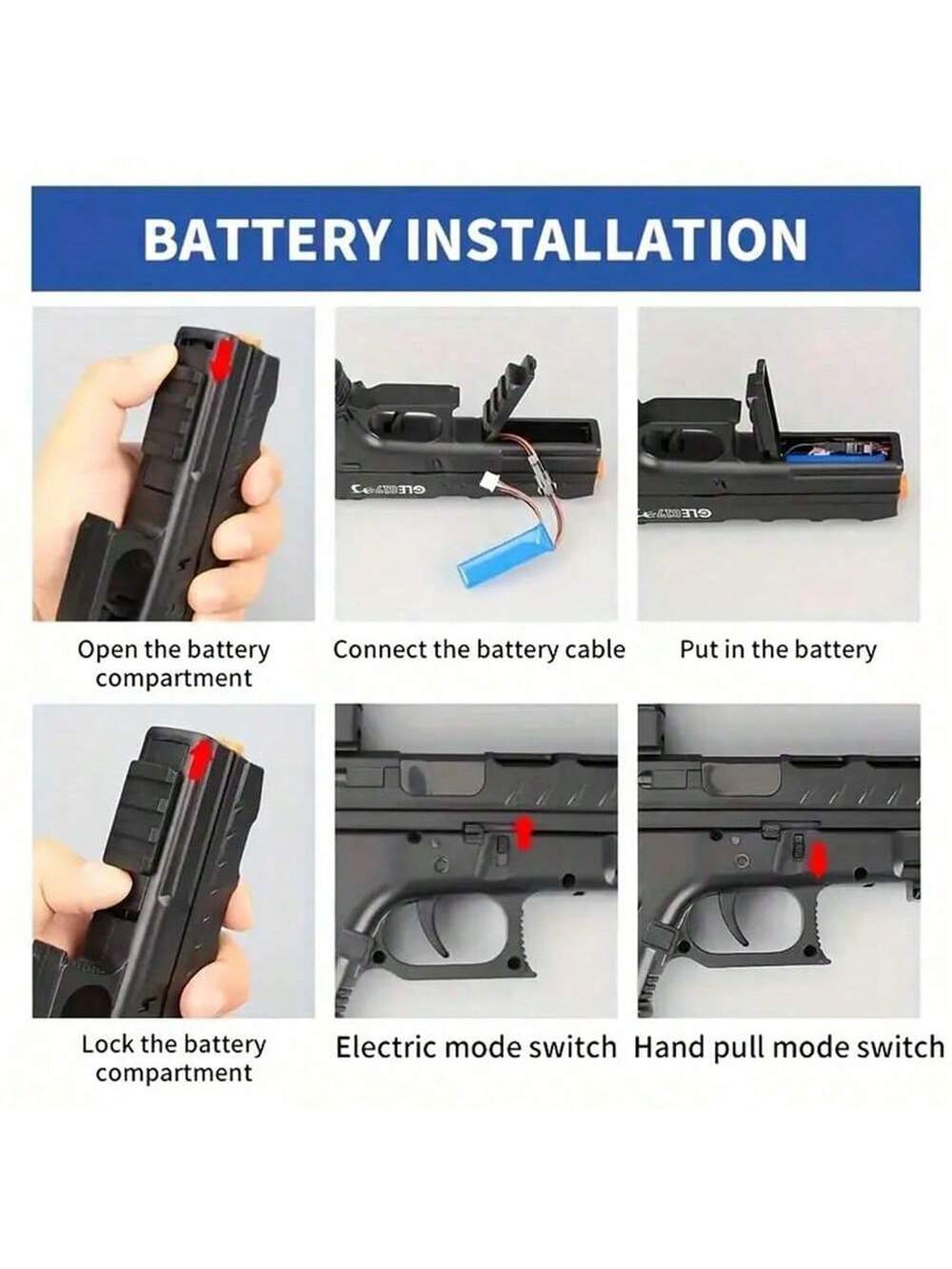 BATTERY INSTALLATION

Open the battery compartment

Connect the battery cable

Put in the battery

Lock the battery compartment

Electric mode switch

Hand pull mode switch